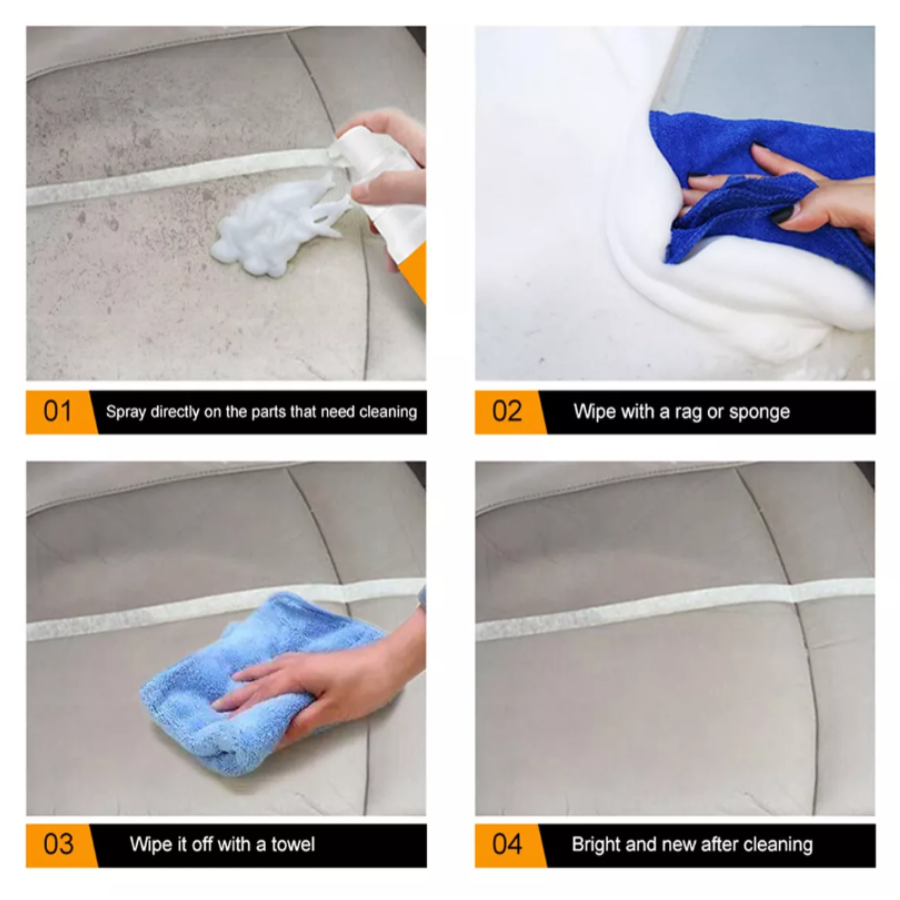 01 Spray directly on the parts that need cleaning

02 Wipe with a rag or sponge

03 Wipe it off with a towel

04 Bright and new after cleaning